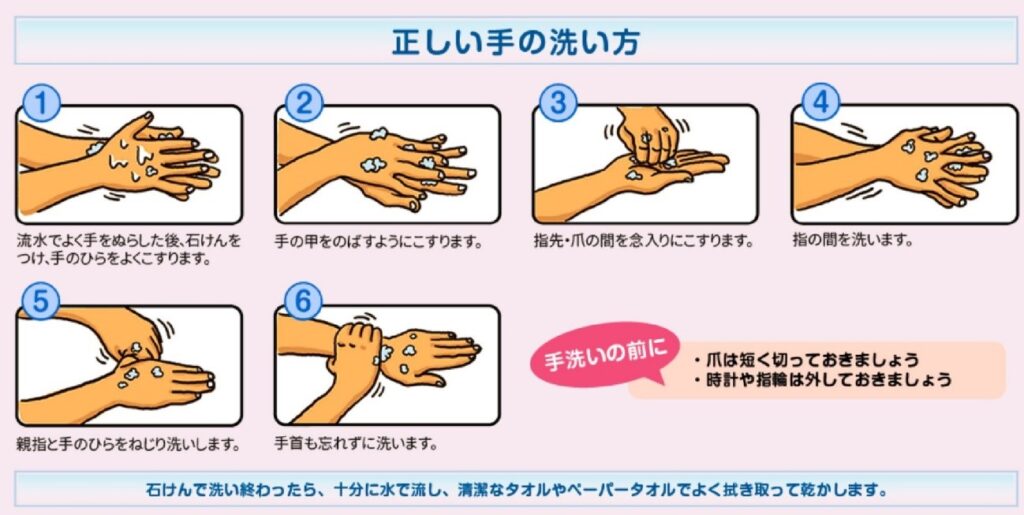 正しい手の洗い方

1
流水でよく手をぬらした後、石けんをつけ、手のひらをよくこすります。

2
手の甲をのばすようにこすります。

3
指先・爪の間を念入りにこすります。

4
指の間を洗います。

5
親指と手のひらをねじり洗いします。

6
手首も忘れずに洗います。

手洗いの前に
・爪は短く切っておきましょう
・時計や指輪は外しておきましょう

石けんで洗い終わったら、十分に水で流し、清潔なタオルやペーパータオルでよく拭き取って乾かします。